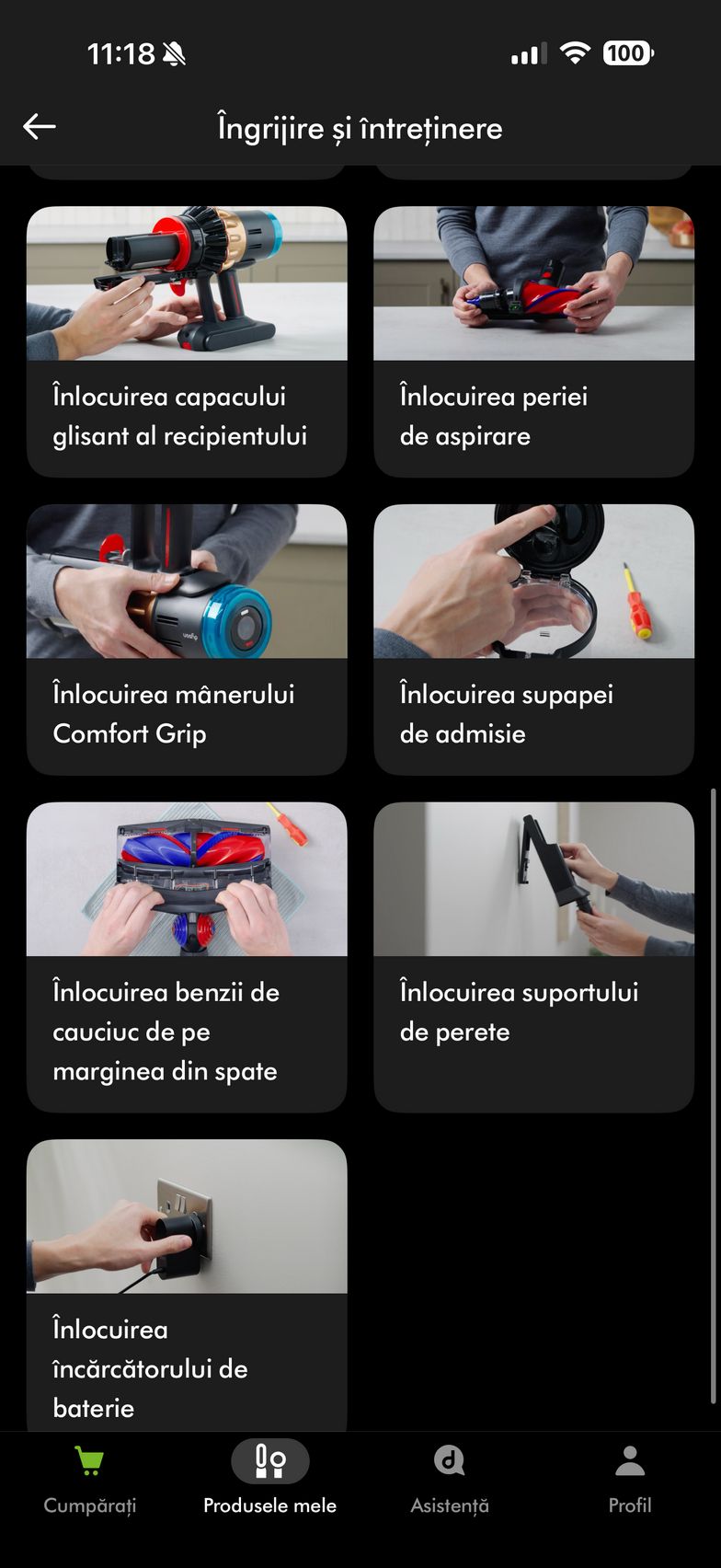 11:18

100

Îngrijire și întreținere

Înlocuirea capacului glisant al recipientului

Înlocuirea periei de aspirare

Înlocuirea mânerului Comfort Grip

Înlocuirea supapei de admisie

Înlocuirea benzii de cauciuc de pe marginea din spate

Înlocuirea suportului de perete

Înlocuirea încărcătorului de baterie

Cumpărați

Produsele mele

Asistență

Profil