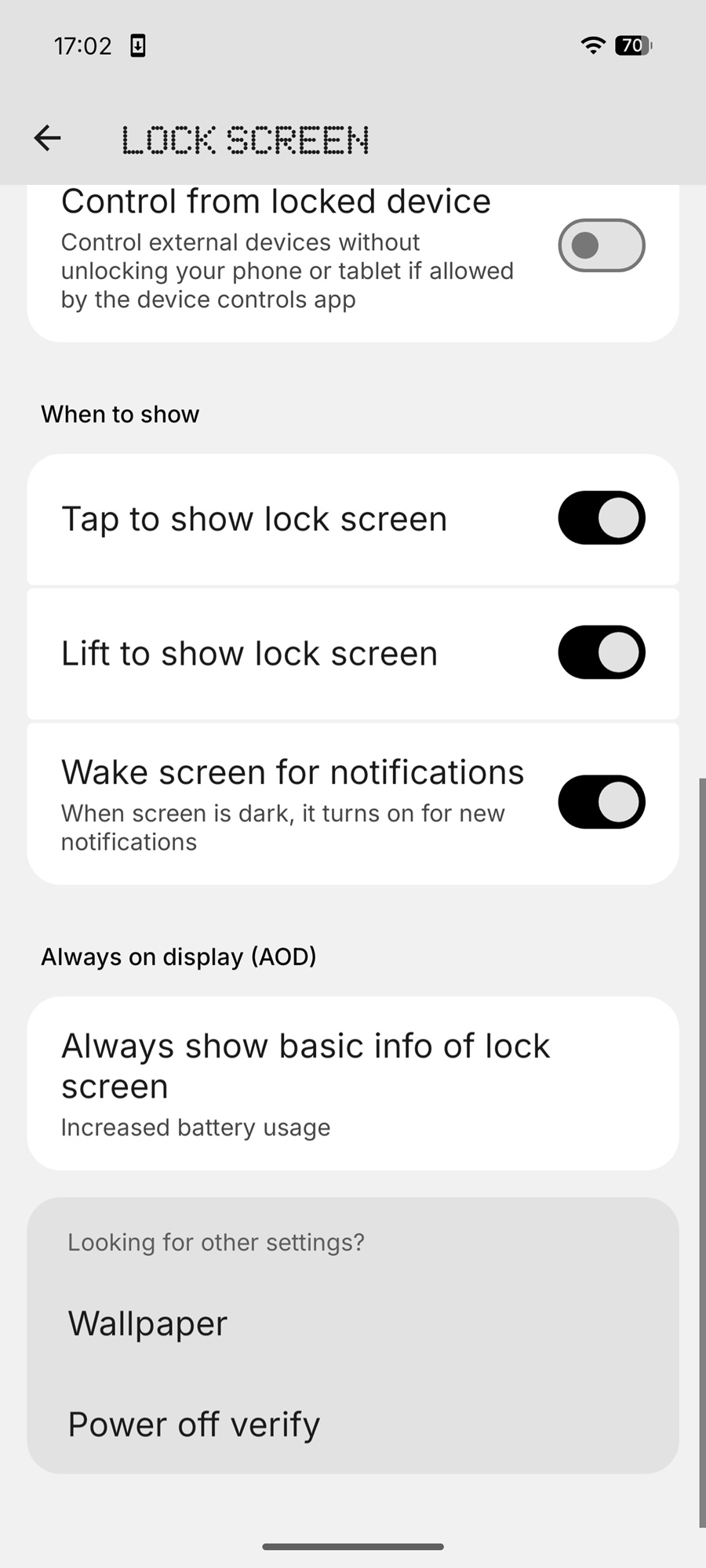 17:02

70

LOCK SCREEN

Control from locked device
Control external devices without unlocking your phone or tablet if allowed by the device controls app

When to show

Tap to show lock screen

Lift to show lock screen

Wake screen for notifications
When screen is dark, it turns on for new notifications

Always on display (AOD)

Always show basic info of lock screen
Increased battery usage

Looking for other settings?

Wallpaper

Power off verify